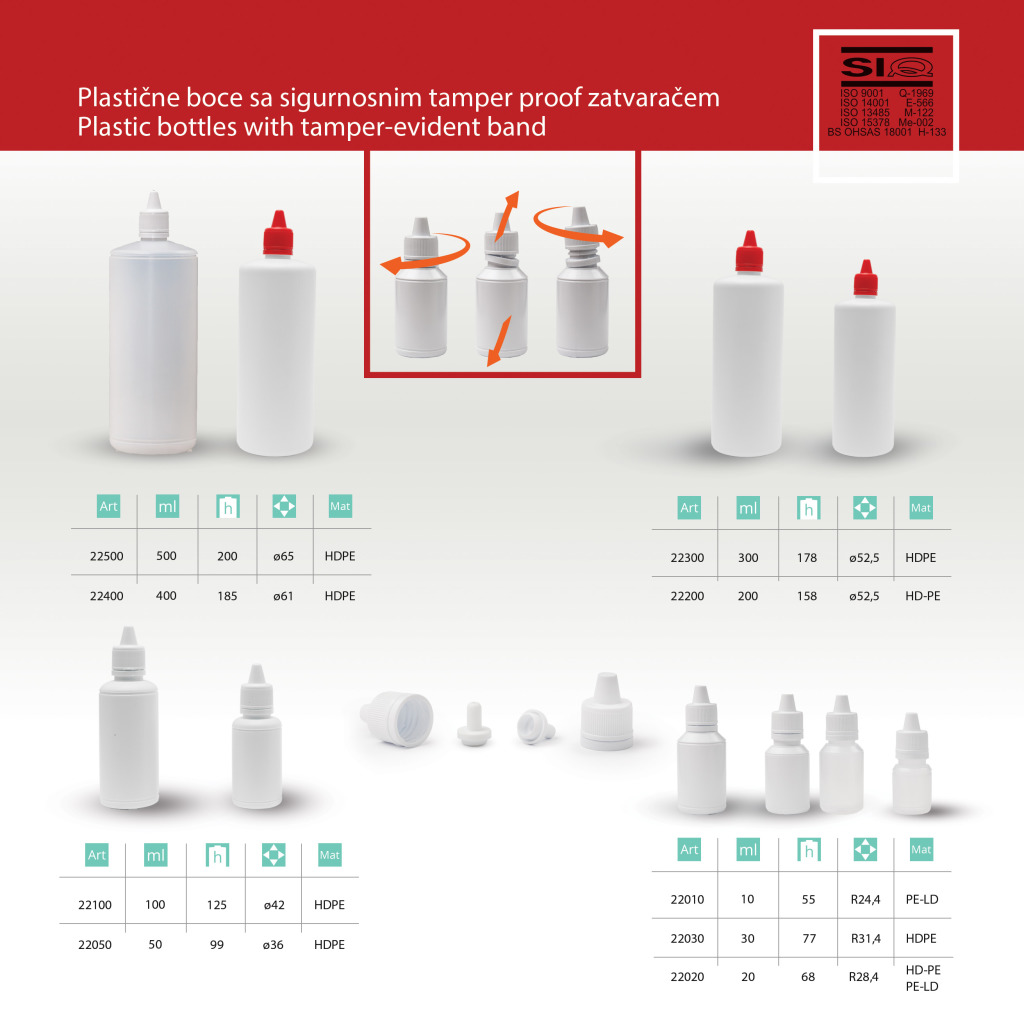 Plastične boce sa sigurnosnim tamper proof zatvaračem
Plastic bottles with tamper-evident band

SIQ
ISO 9001 Q-1969
ISO 14001 E-566
ISO 13485 M-122
ISO 15378 Me-002
BS OHSAS 18001 H-133

| Art | ml | h | | Mat |
|---|---|---|---|---|
| 22500 | 500 | 200 | ø65 | HDPE |
| 22400 | 400 | 185 | ø61 | HDPE |

| Art | ml | h | | Mat |
|---|---|---|---|---|
| 22300 | 300 | 178 | ø52,5 | HDPE |
| 22200 | 200 | 158 | ø52,5 | HD-PE |

| Art | ml | h | | Mat |
|---|---|---|---|---|
| 22100 | 100 | 125 | ø42 | HDPE |
| 22050 | 50 | 99 | ø36 | HDPE |

| Art | ml | h | | Mat |
|---|---|---|---|---|
| 22010 | 10 | 55 | R24,4 | PE-LD |
| 22030 | 30 | 77 | R31,4 | HDPE |
| 22020 | 20 | 68 | R28,4 | HD-PE PE-LD |