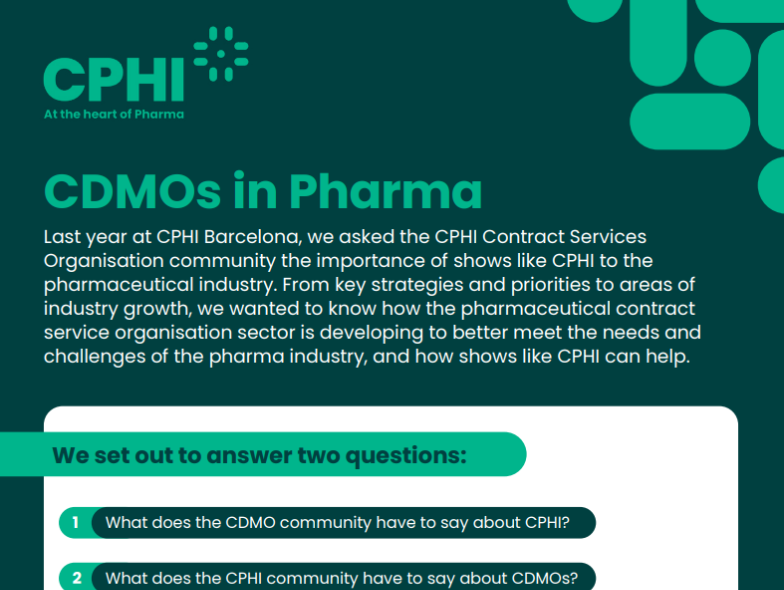 CPHI
At the heart of Pharma

CDMOs in Pharma

Last year at CPHI Barcelona, we asked the CPHI Contract Services Organisation community the importance of shows like CPHI to the pharmaceutical industry. From key strategies and priorities to areas of industry growth, we wanted to know how the pharmaceutical contract service organisation sector is developing to better meet the needs and challenges of the pharma industry, and how shows like CPHI can help.

We set out to answer two questions:

1 What does the CDMO community have to say about CPHI?

2 What does the CPHI community have to say about CDMOs?