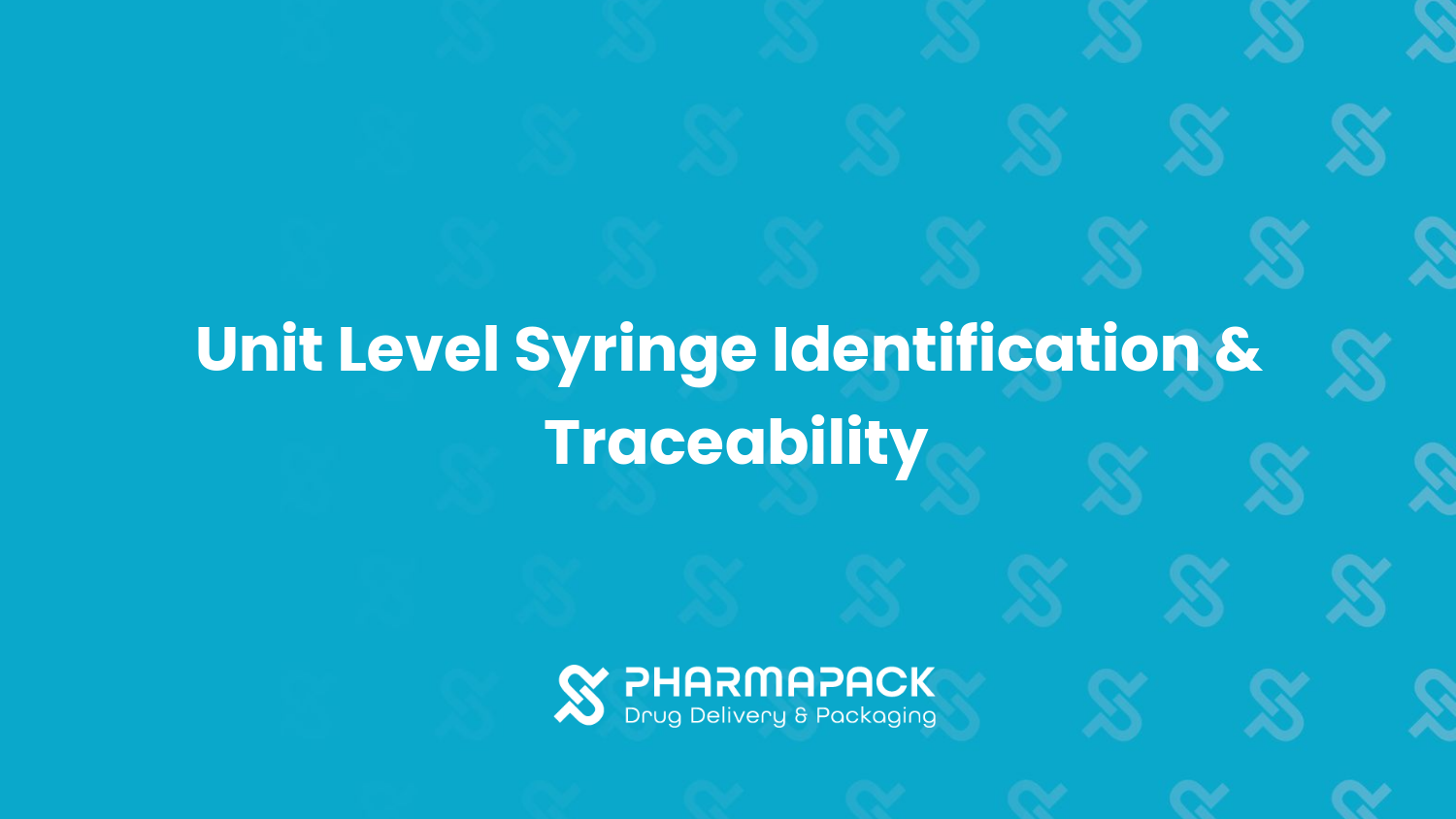 Unit Level Syringe Identification & Traceability

PHARMAPACK
Drug Delivery & Packaging