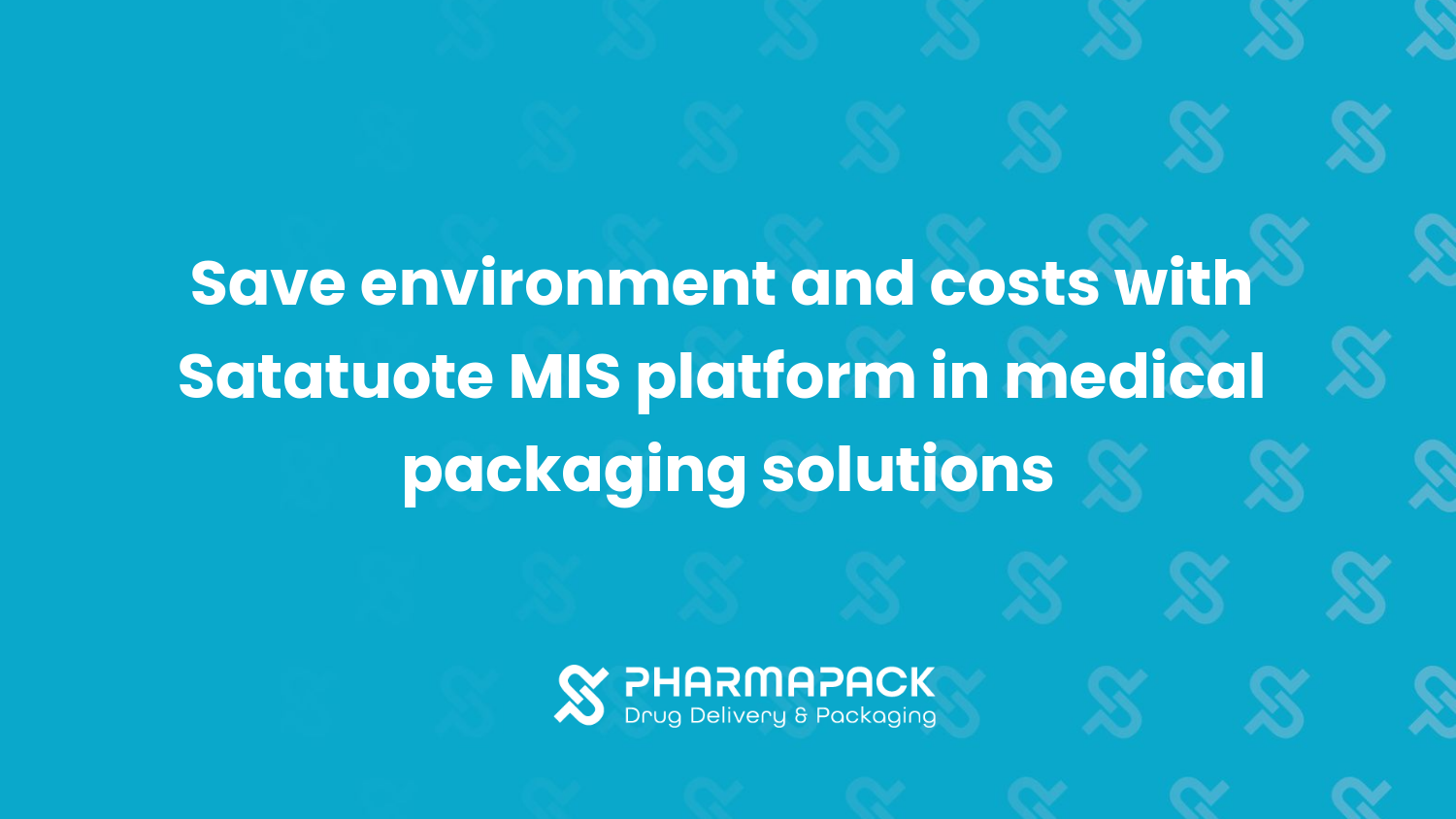 Save environment and costs with Satatuote MIS platform in medical packaging solutions

PHARMAPACK
Drug Delivery & Packaging