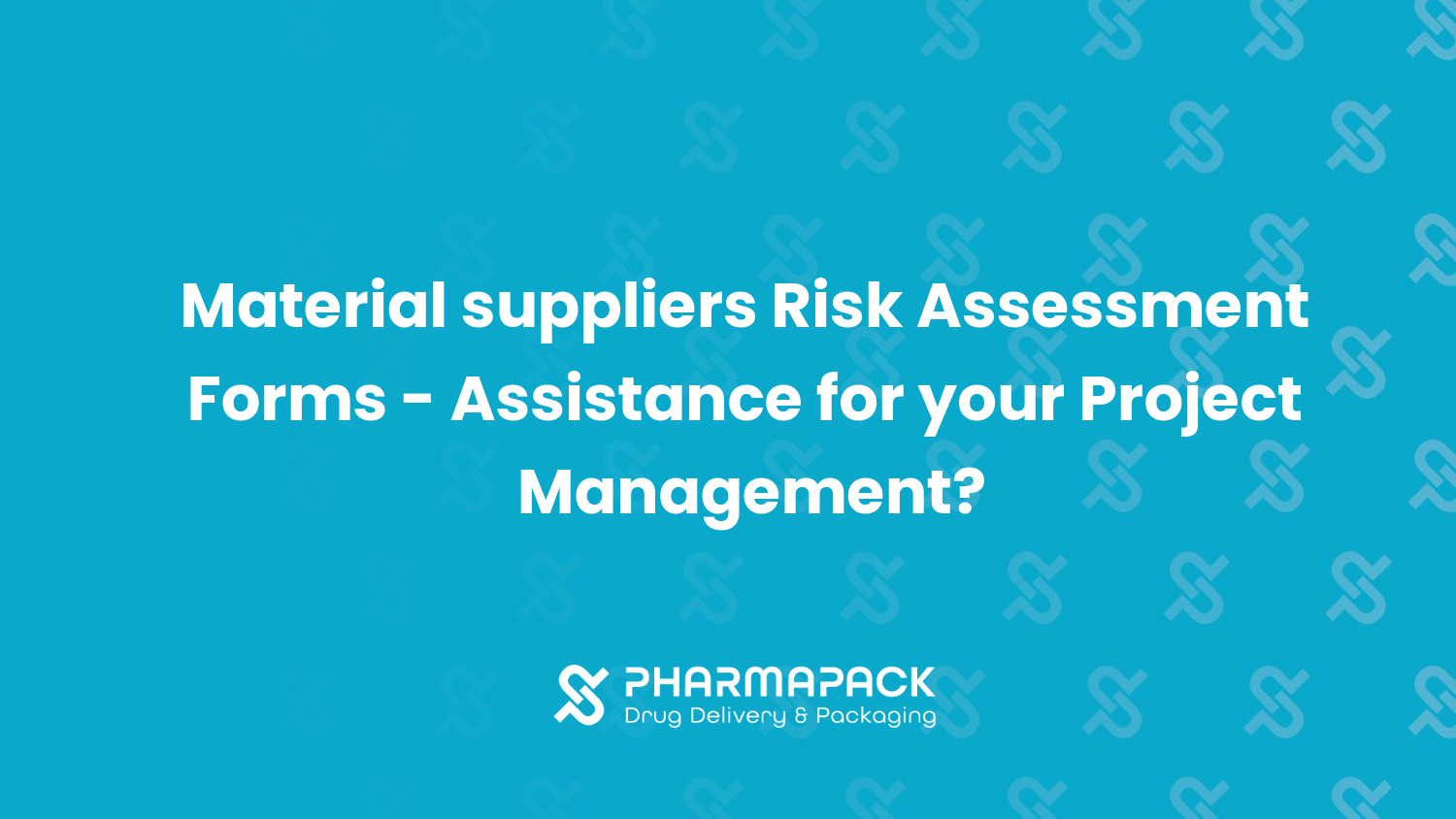 Material suppliers Risk Assessment Forms - Assistance for your Project Management?

PHARMAPACK
Drug Delivery & Packaging