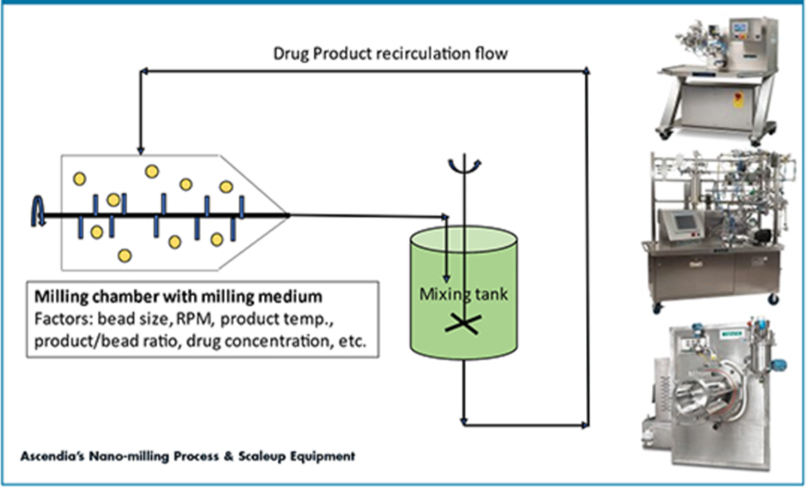 Drug Product recirculation flow

Milling chamber with milling medium
Factors: bead size, RPM, product temp., product/bead ratio, drug concentration, etc.

Mixing tank

Ascendia's Nano-milling Process & Scaleup Equipment