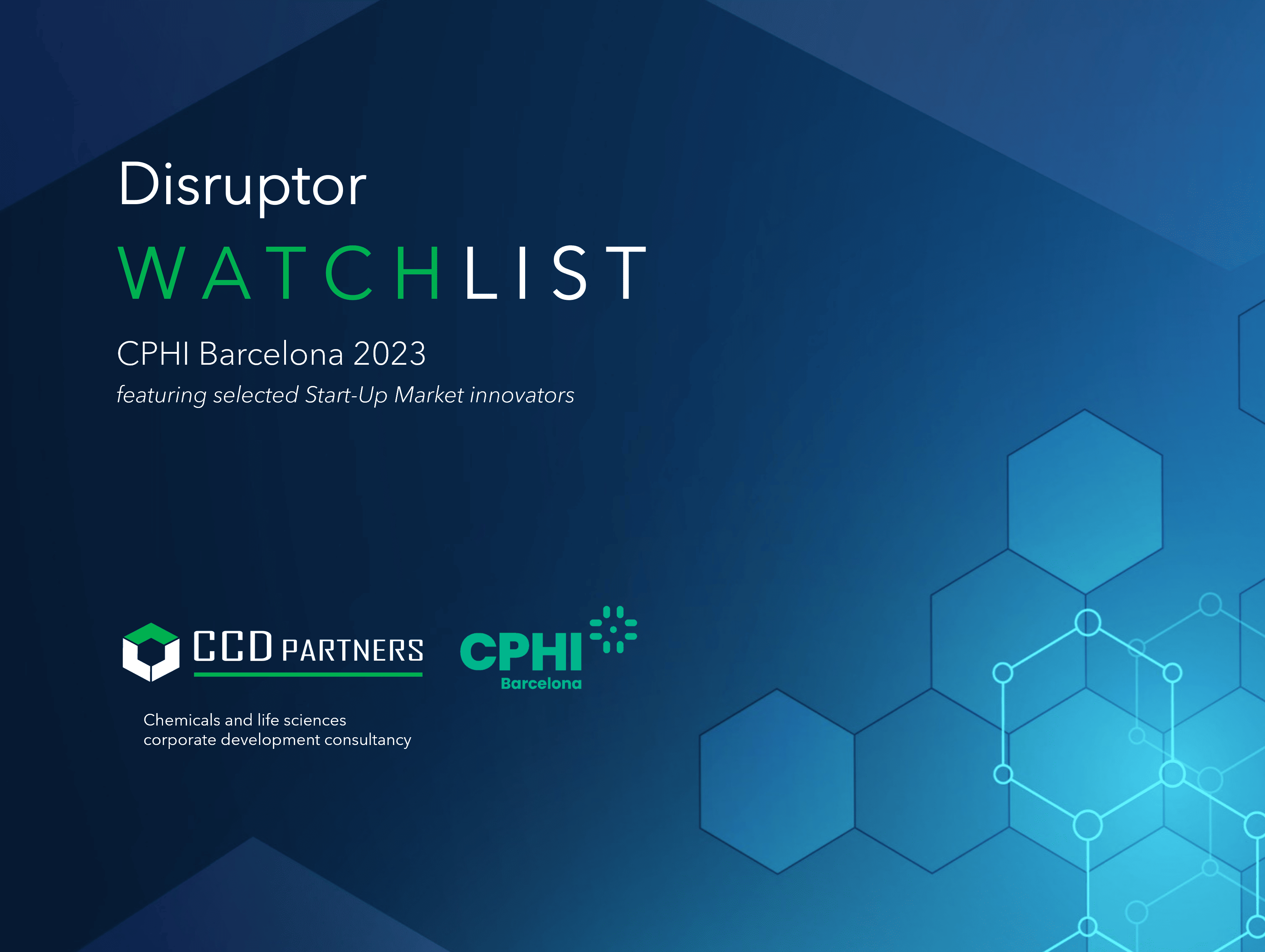 Disruptor
WATCHLIST

CPHI Barcelona 2023
featuring selected Start-Up Market innovators

CCD PARTNERS

CPHI
Barcelona

Chemicals and life sciences
corporate development consultancy