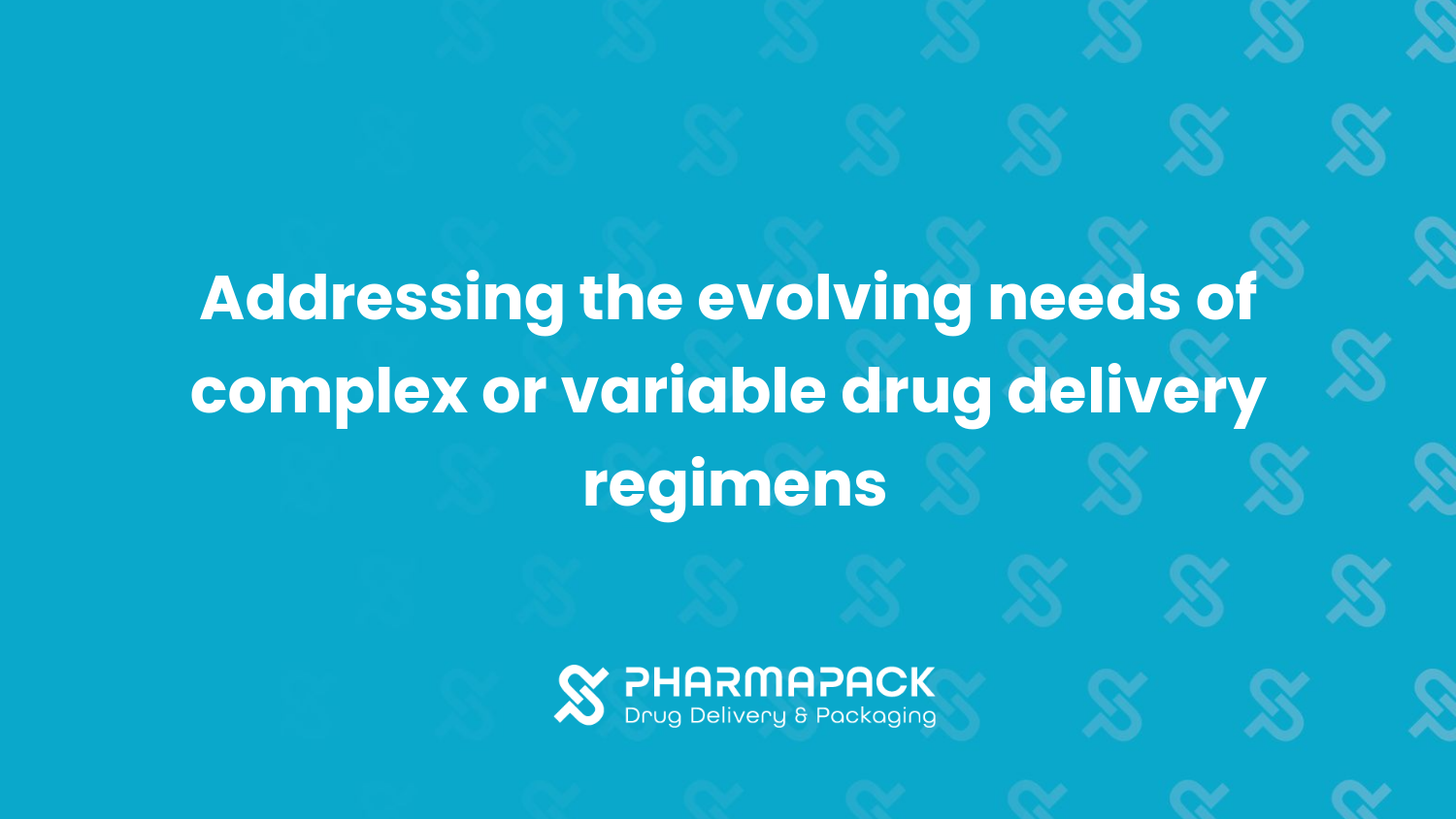 Addressing the evolving needs of complex or variable drug delivery regimens

PHARMAPACK
Drug Delivery & Packaging