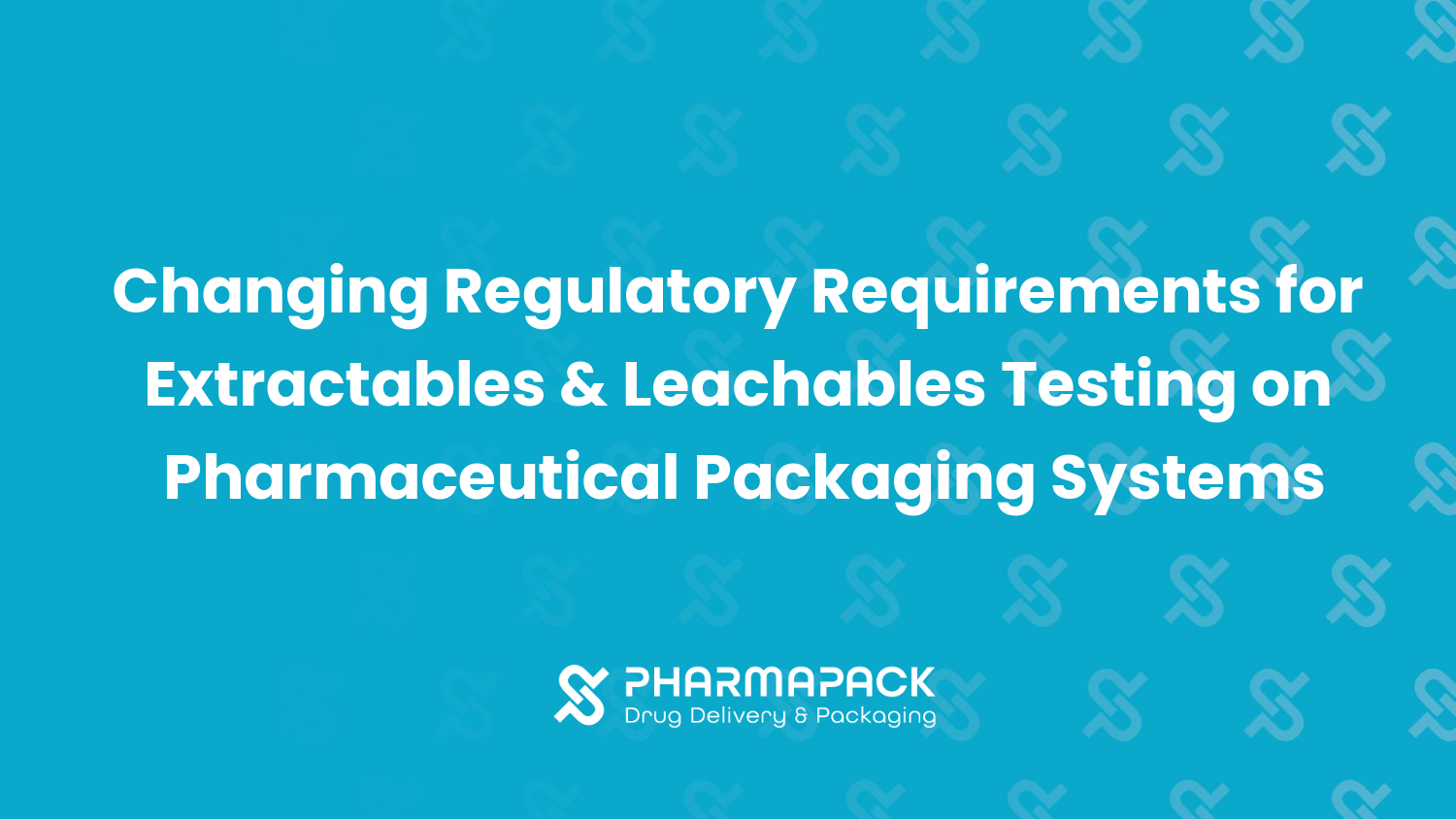 Changing Regulatory Requirements for Extractables & Leachables Testing on Pharmaceutical Packaging Systems

PHARMAPACK
Drug Delivery & Packaging