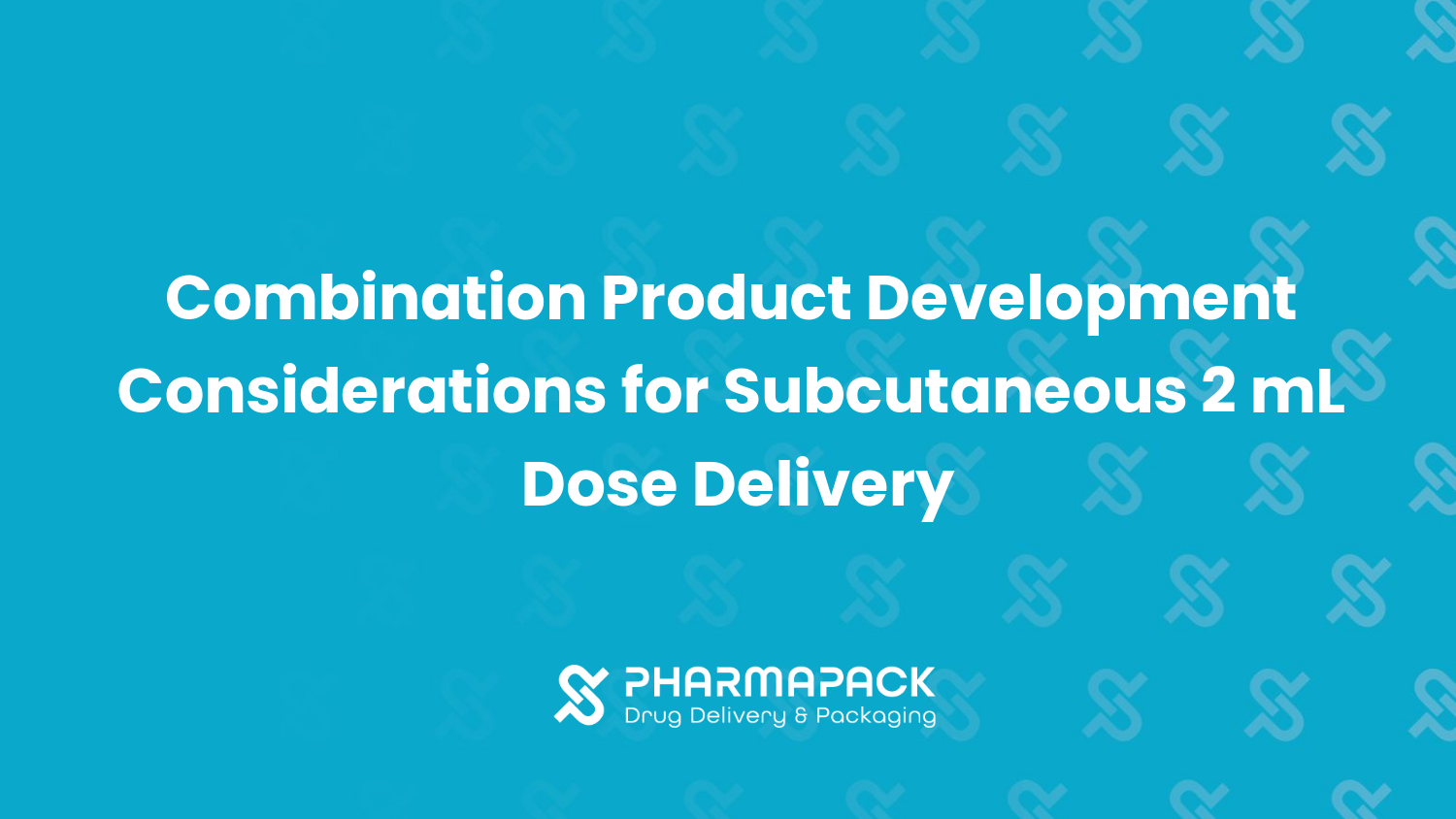 Combination Product Development Considerations for Subcutaneous 2 mL Dose Delivery

PHARMAPACK
Drug Delivery & Packaging