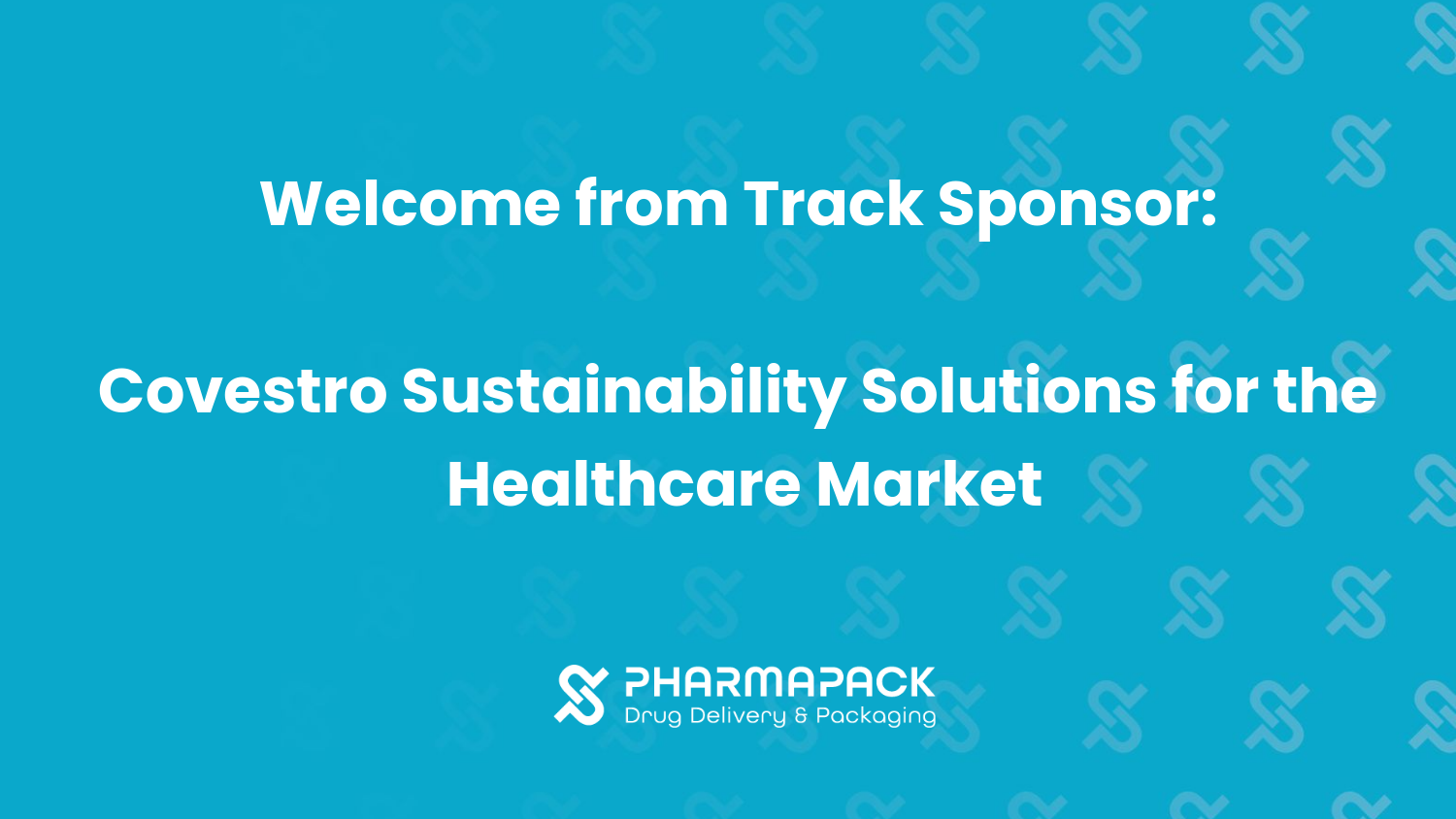 Welcome from Track Sponsor:

Covestro Sustainability Solutions for the Healthcare Market

PHARMAPACK
Drug Delivery & Packaging