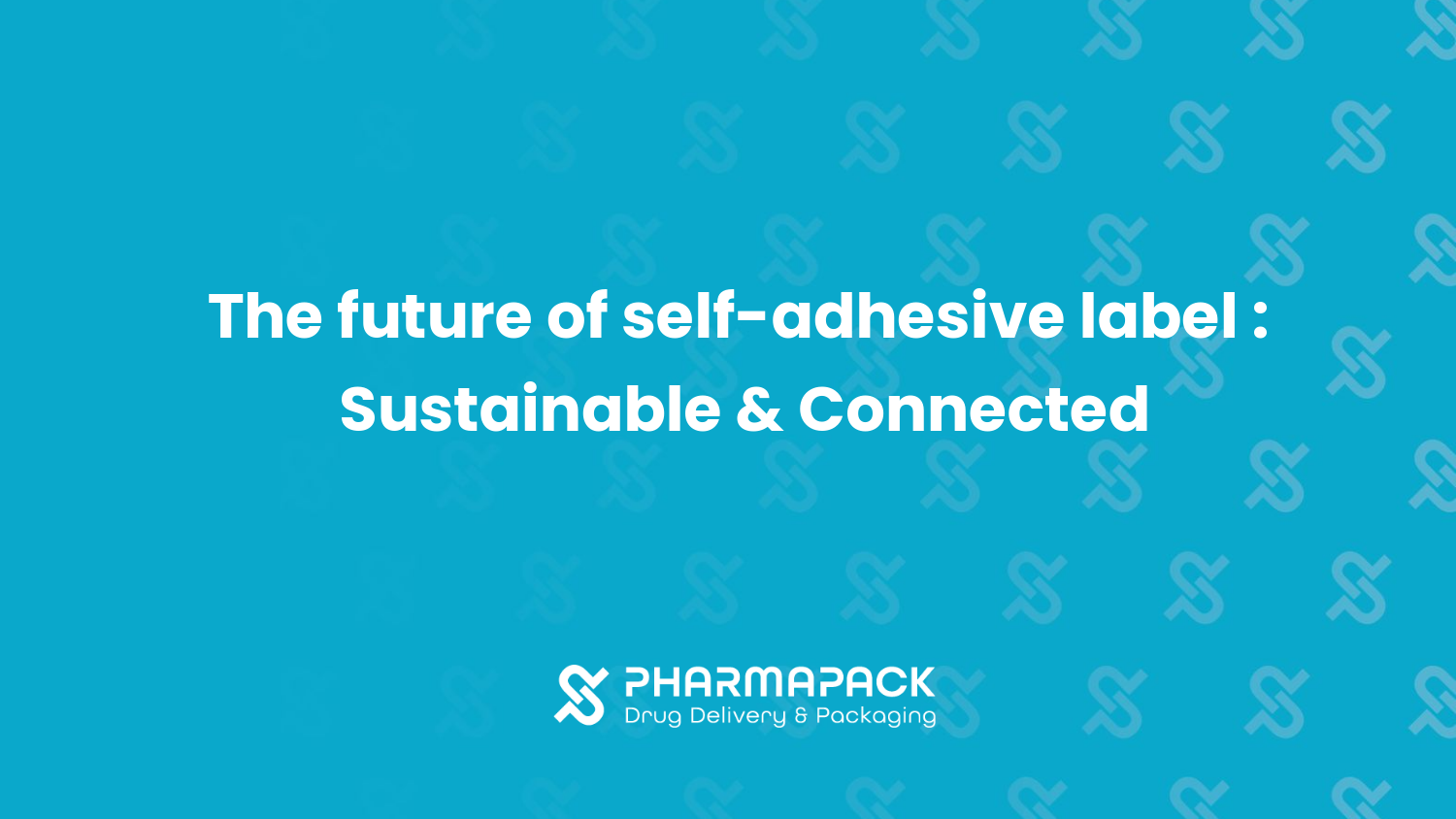 The future of self-adhesive label :
Sustainable & Connected

PHARMAPACK
Drug Delivery & Packaging